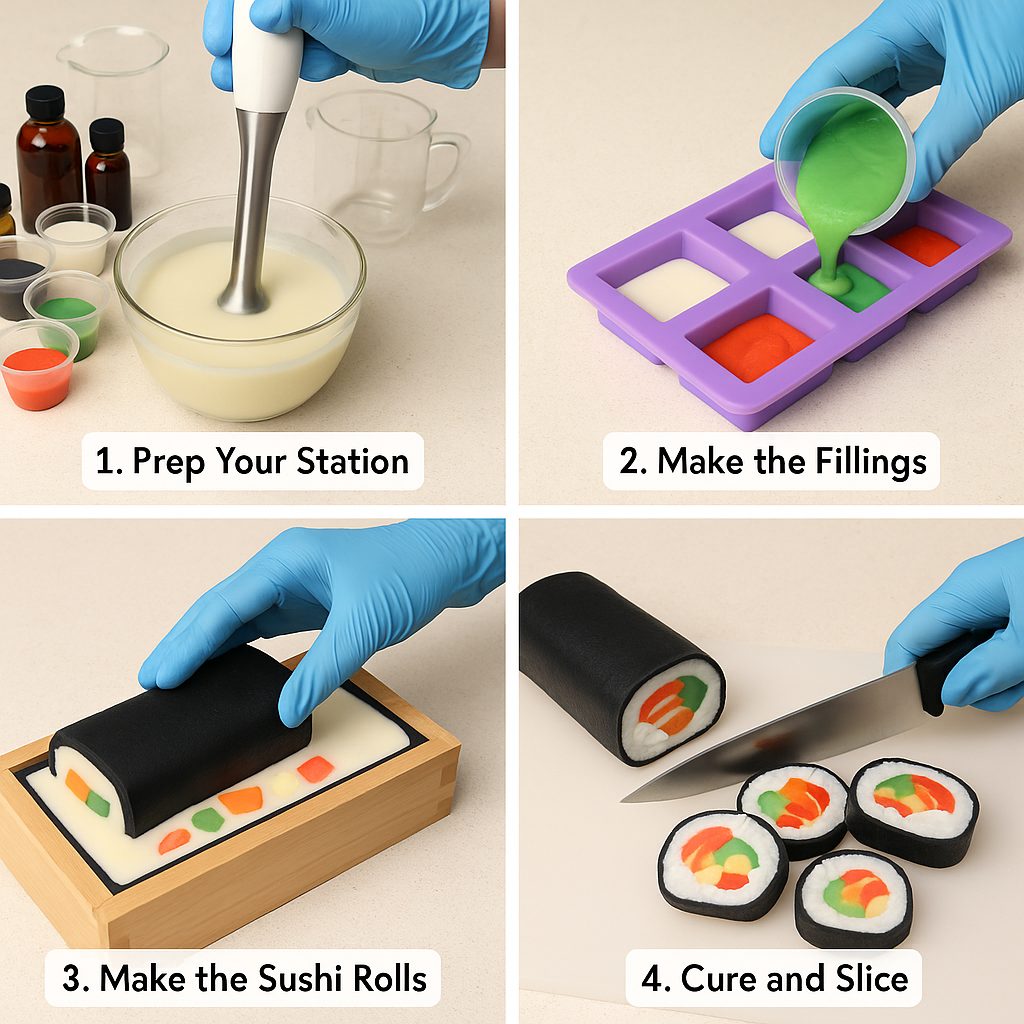 1. Prep Your Station

2. Make the Fillings

3. Make the Sushi Rolls

4. Cure and Slice