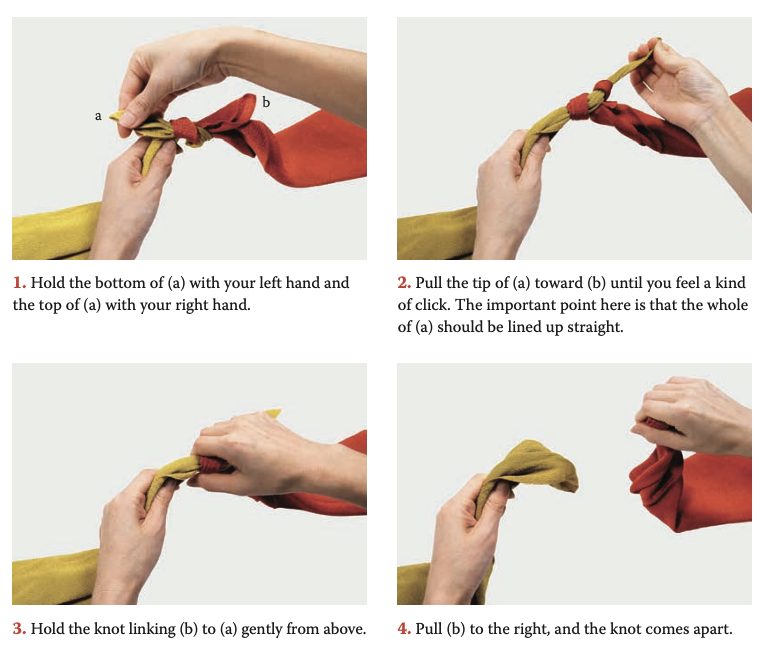 a

b

1. Hold the bottom of (a) with your left hand and the top of (a) with your right hand.

2. Pull the tip of (a) toward (b) until you feel a kind of click. The important point here is that the whole of (a) should be lined up straight.

3. Hold the knot linking (b) to (a) gently from above.

4. Pull (b) to the right, and the knot comes apart.