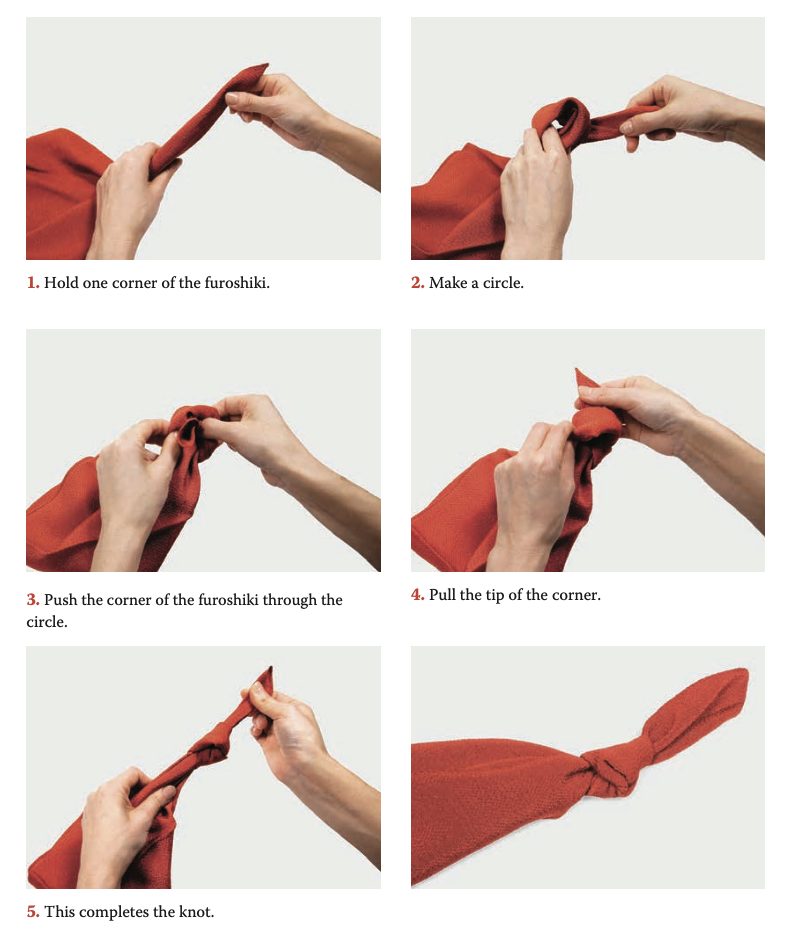 1. Hold one corner of the furoshiki.

2. Make a circle.

3. Push the corner of the furoshiki through the circle.

4. Pull the tip of the corner.

5. This completes the knot.