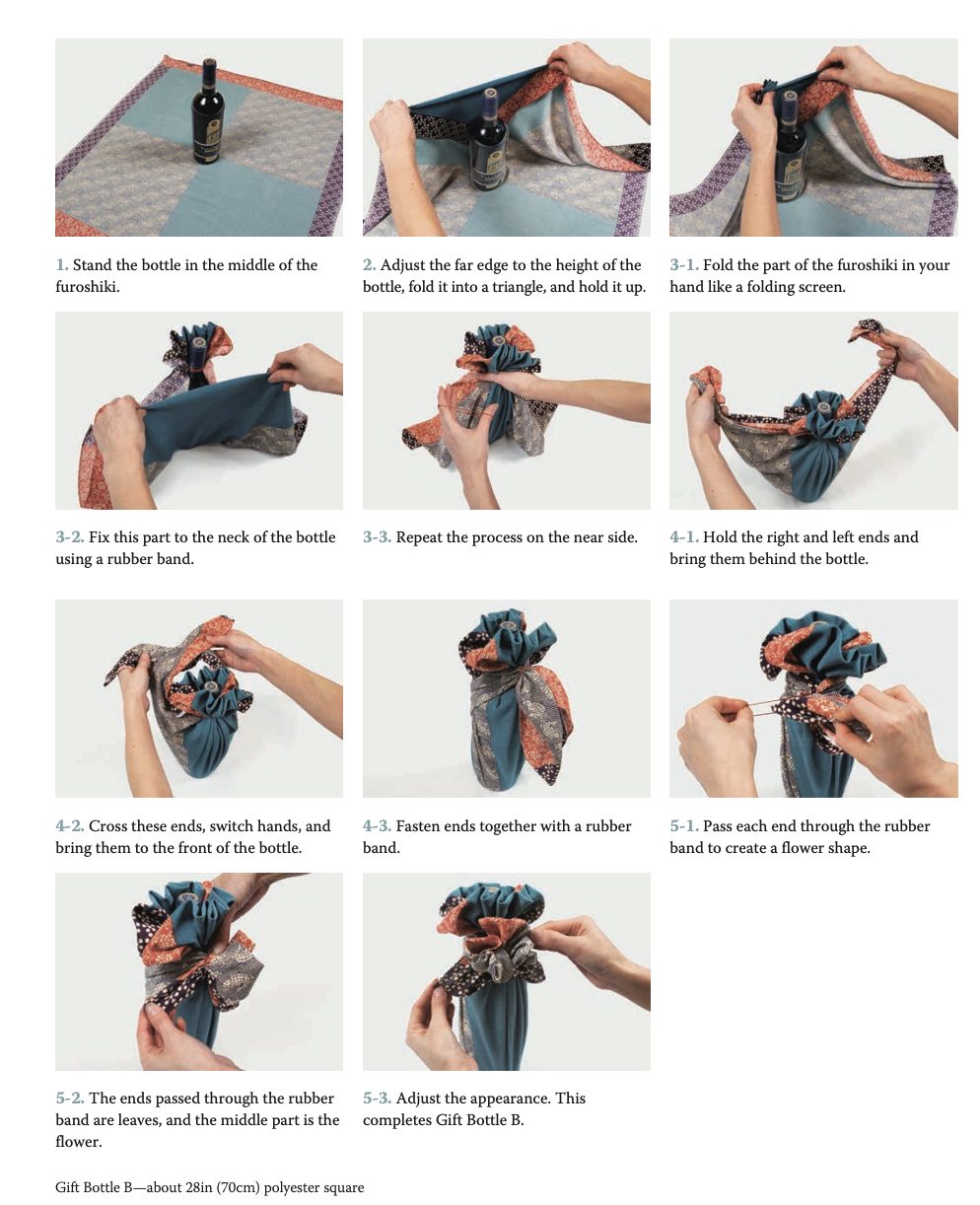 1. Stand the bottle in the middle of the furoshiki.

2. Adjust the far edge to the height of the bottle, fold it into a triangle, and hold it up.

3-1. Fold the part of the furoshiki in your hand like a folding screen.

3-2. Fix this part to the neck of the bottle using a rubber band.

3-3. Repeat the process on the near side.

4-1. Hold the right and left ends and bring them behind the bottle.

4-2. Cross these ends, switch hands, and bring them to the front of the bottle.

4-3. Fasten ends together with a rubber band.

5-1. Pass each end through the rubber band to create a flower shape.

5-2. The ends passed through the rubber band are leaves, and the middle part is the flower.

5-3. Adjust the appearance. This completes Gift Bottle B.

Gift Bottle B—about 28in (70cm) polyester square