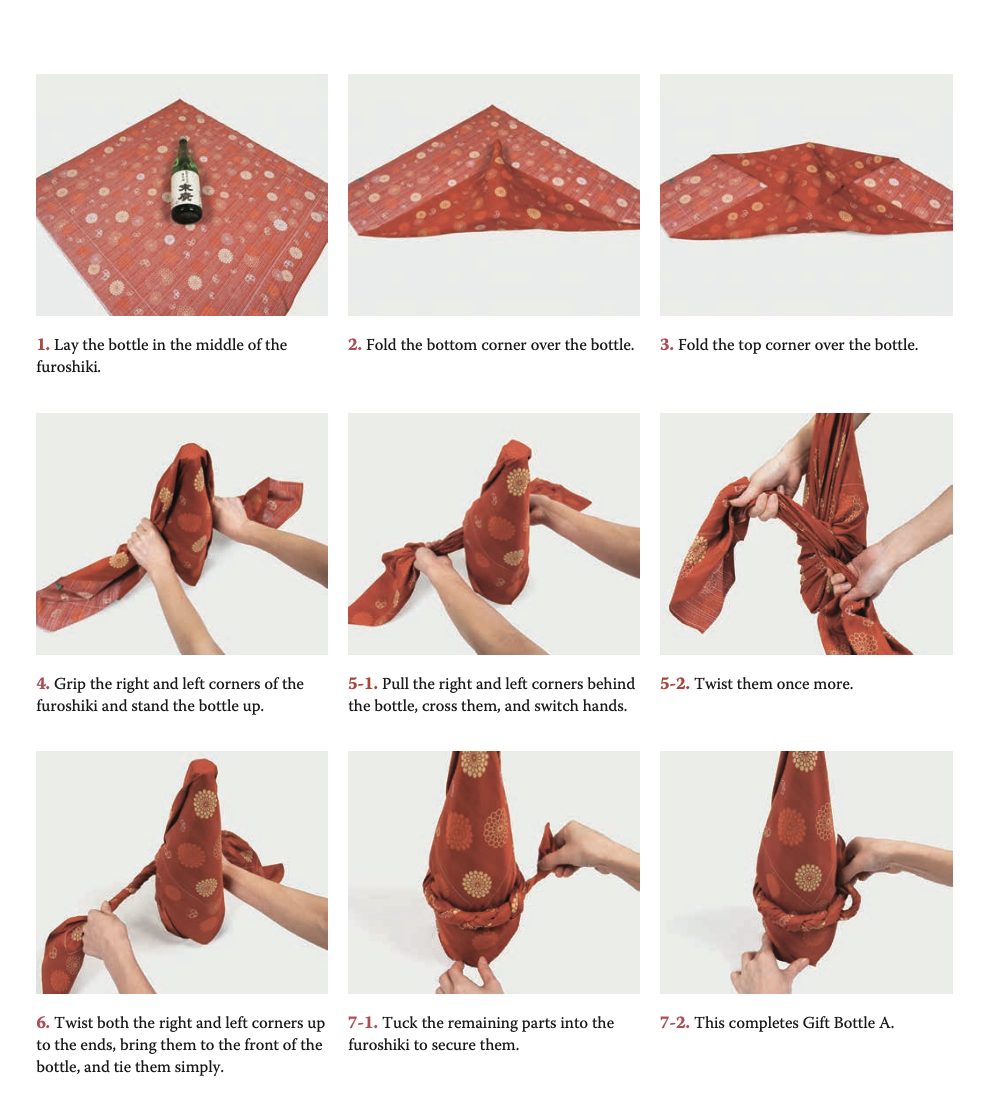 1. Lay the bottle in the middle of the furoshiki.

2. Fold the bottom corner over the bottle.

3. Fold the top corner over the bottle.

4. Grip the right and left corners of the furoshiki and stand the bottle up.

5-1. Pull the right and left corners behind the bottle, cross them, and switch hands.

5-2. Twist them once more.

6. Twist both the right and left corners up to the ends, bring them to the front of the bottle, and tie them simply.

7-1. Tuck the remaining parts into the furoshiki to secure them.

7-2. This completes Gift Bottle A.