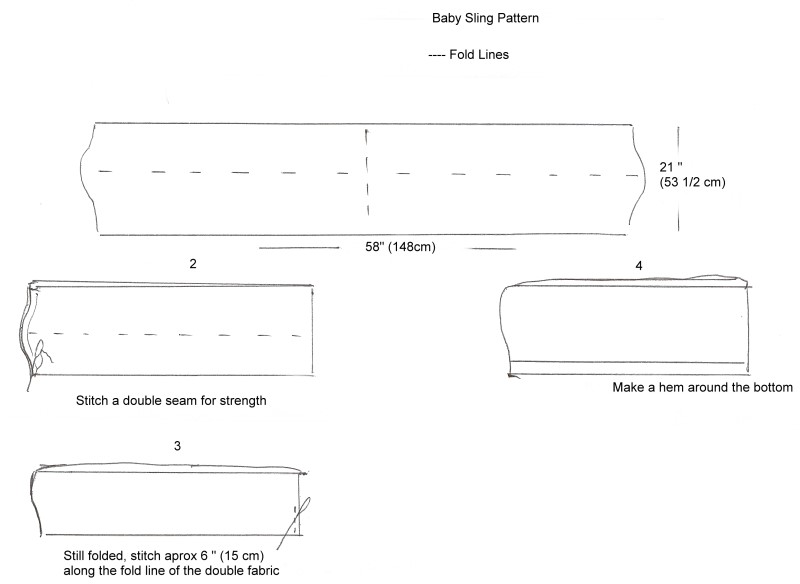 Baby Sling Pattern

---- Fold Lines

21 "
(53 1/2 cm)

58" (148cm)

2

Stitch a double seam for strength

4

Make a hem around the bottom

3

Still folded, stitch aprox 6 " (15 cm) along the fold line of the double fabric